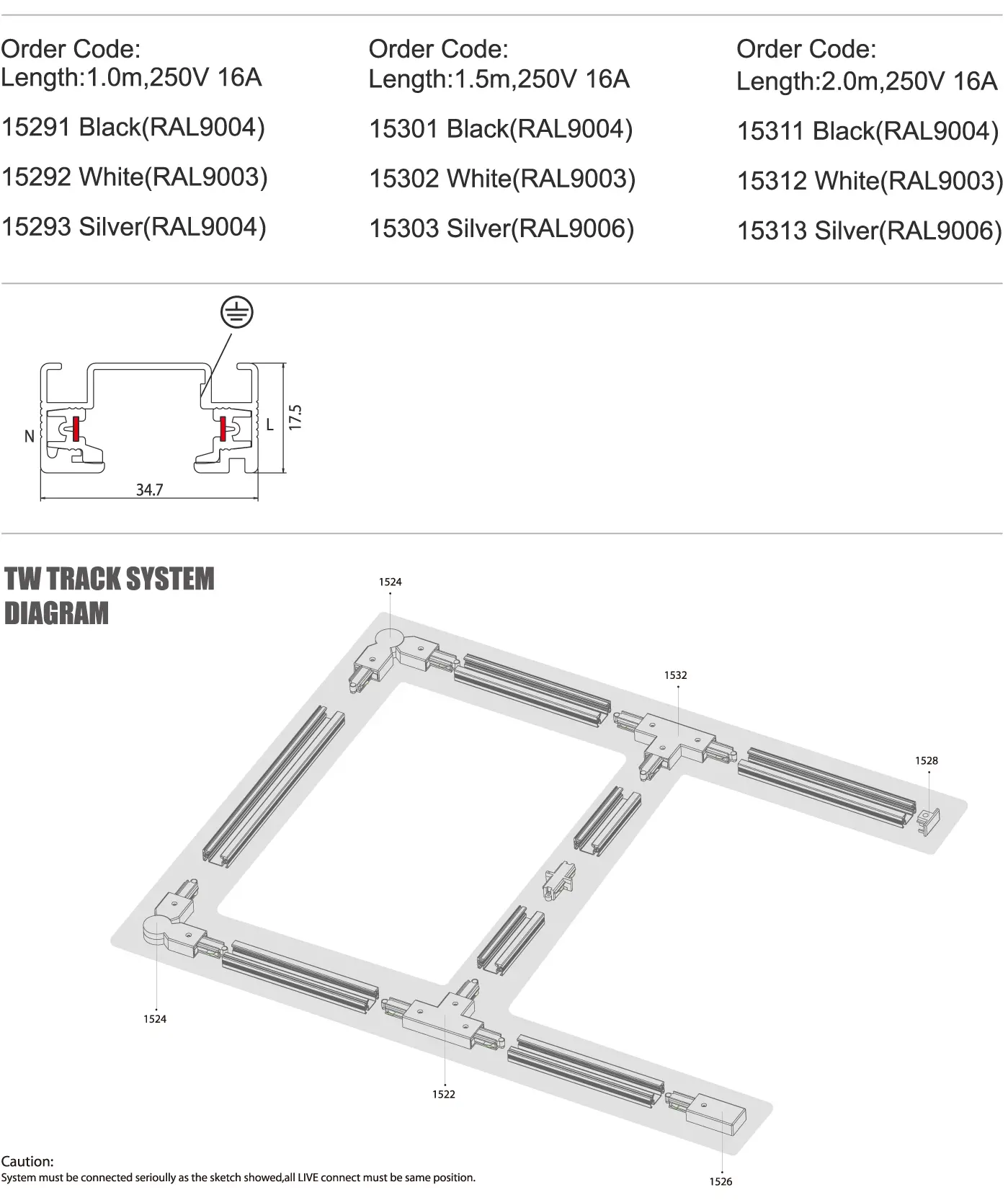 Order Code:
Length:1.0m,250V 16A

15291 Black(RAL9004)

15292 White(RAL9003)

15293 Silver(RAL9004)

Order Code:
Length:1.5m,250V 16A

15301 Black(RAL9004)

15302 White(RAL9003)

15303 Silver(RAL9006)

Order Code:
Length:2.0m,250V 16A

15311 Black(RAL9004)

15312 White(RAL9003)

15313 Silver(RAL9006)

N
L
17.5
34.7

TW TRACK SYSTEM DIAGRAM

1524
1532
1528
1524
1522
1526

Caution:
System must be connected serioully as the sketch showed,all LIVE connect must be same position.