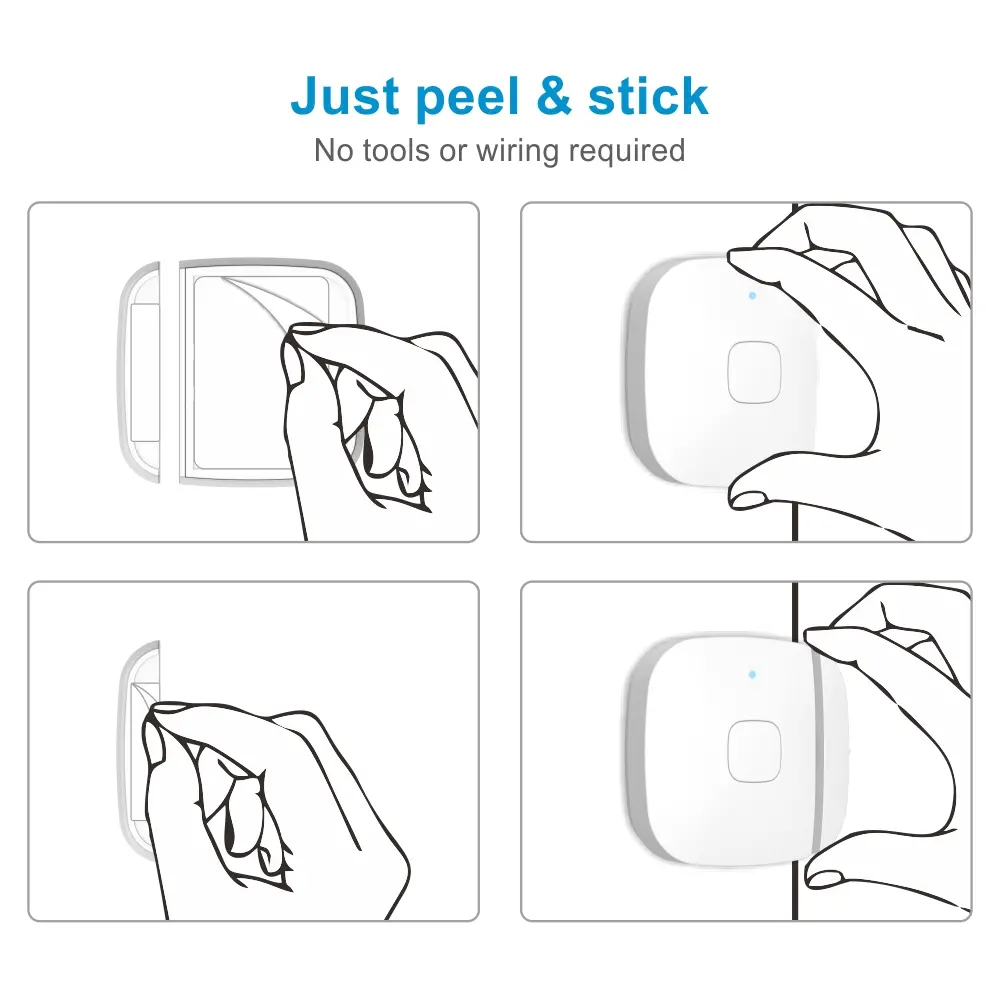 Just peel & stick
No tools or wiring required