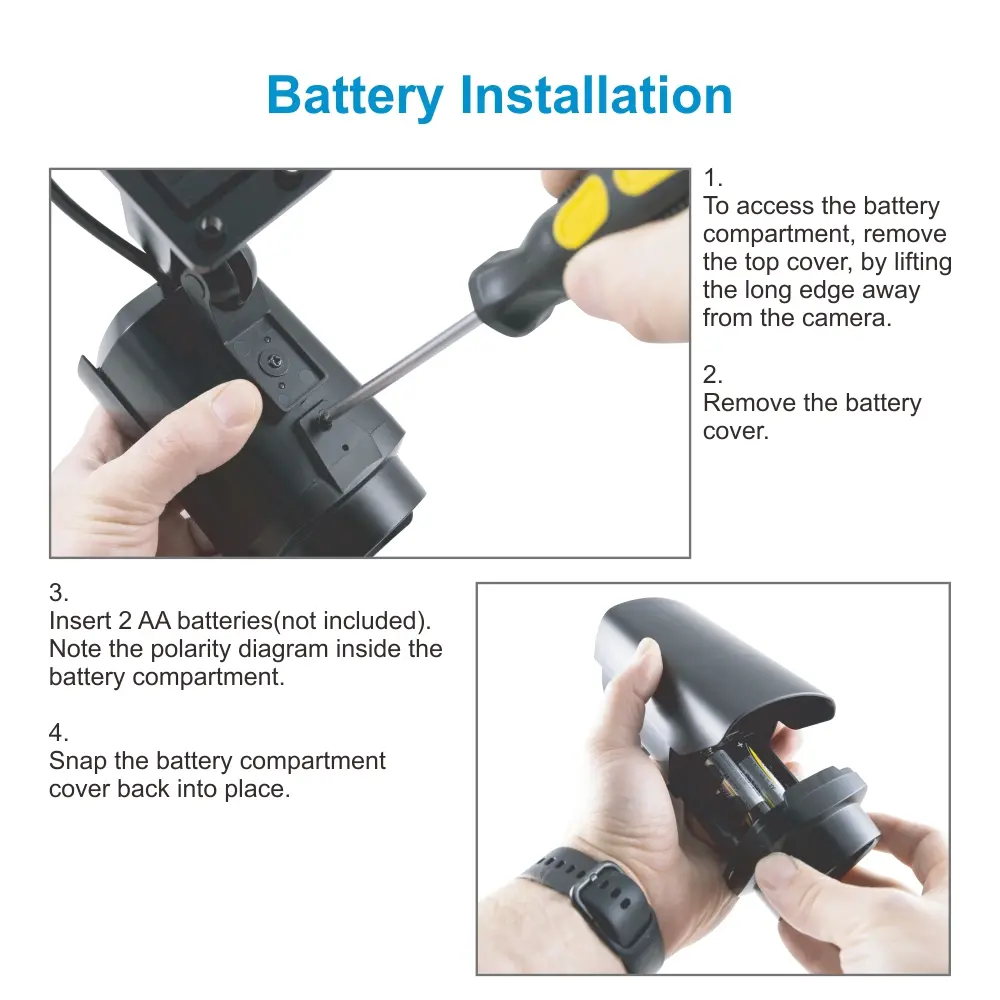 Battery Installation

1.
To access the battery compartment, remove the top cover, by lifting the long edge away from the camera.

2.
Remove the battery cover.

3.
Insert 2 AA batteries(not included). Note the polarity diagram inside the battery compartment.

4.
Snap the battery compartment cover back into place.