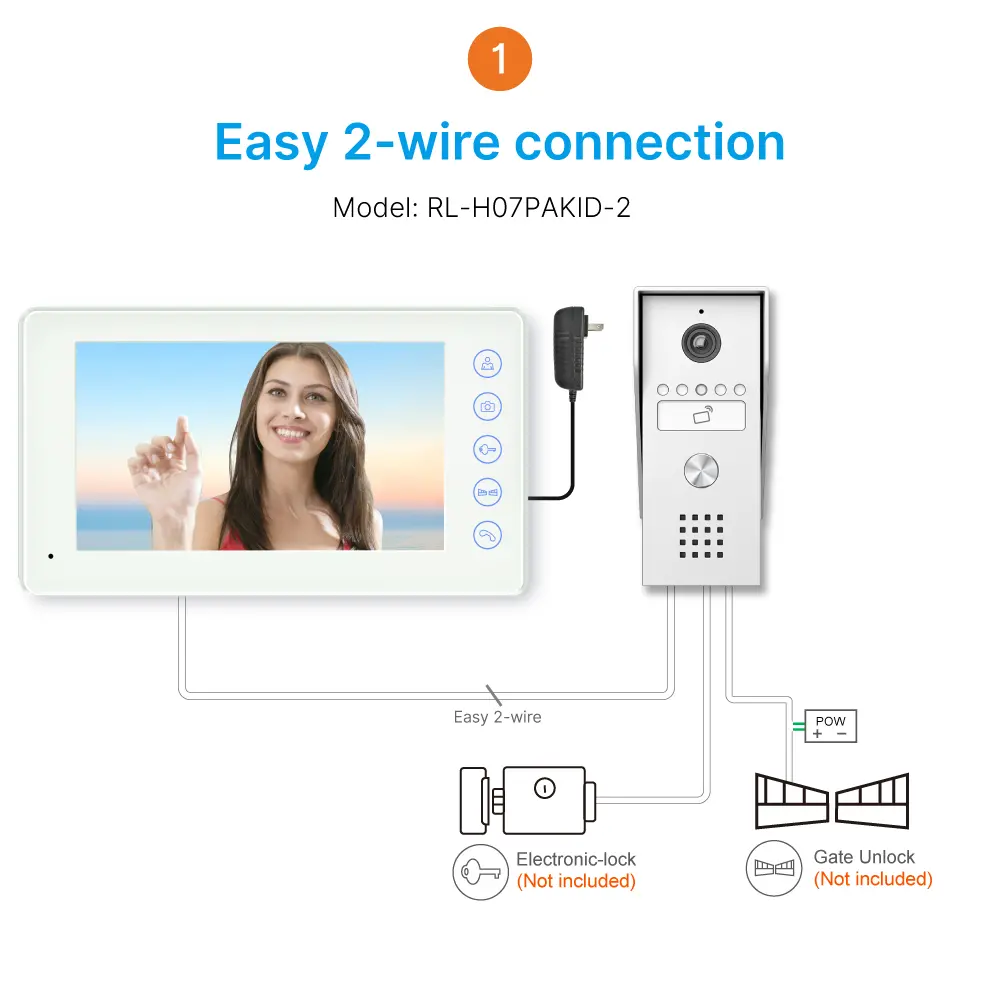 1

Easy 2-wire connection

Model: RL-H07PAKID-2

Easy 2-wire

POW
+ −

Electronic-lock
(Not included)

Gate Unlock
(Not included)