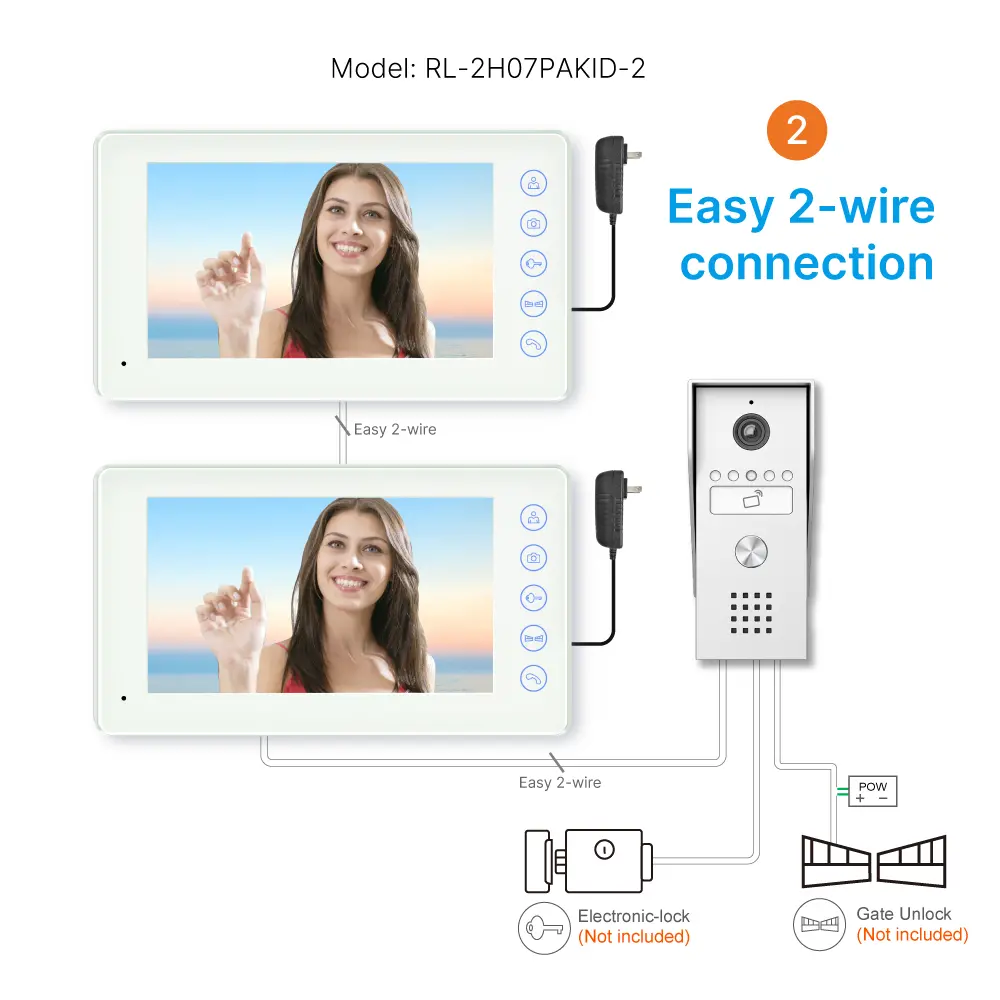 Model: RL-2H07PAKID-2

2

Easy 2-wire connection

Easy 2-wire

Easy 2-wire

POW
+ −

Electronic-lock
(Not included)

Gate Unlock
(Not included)