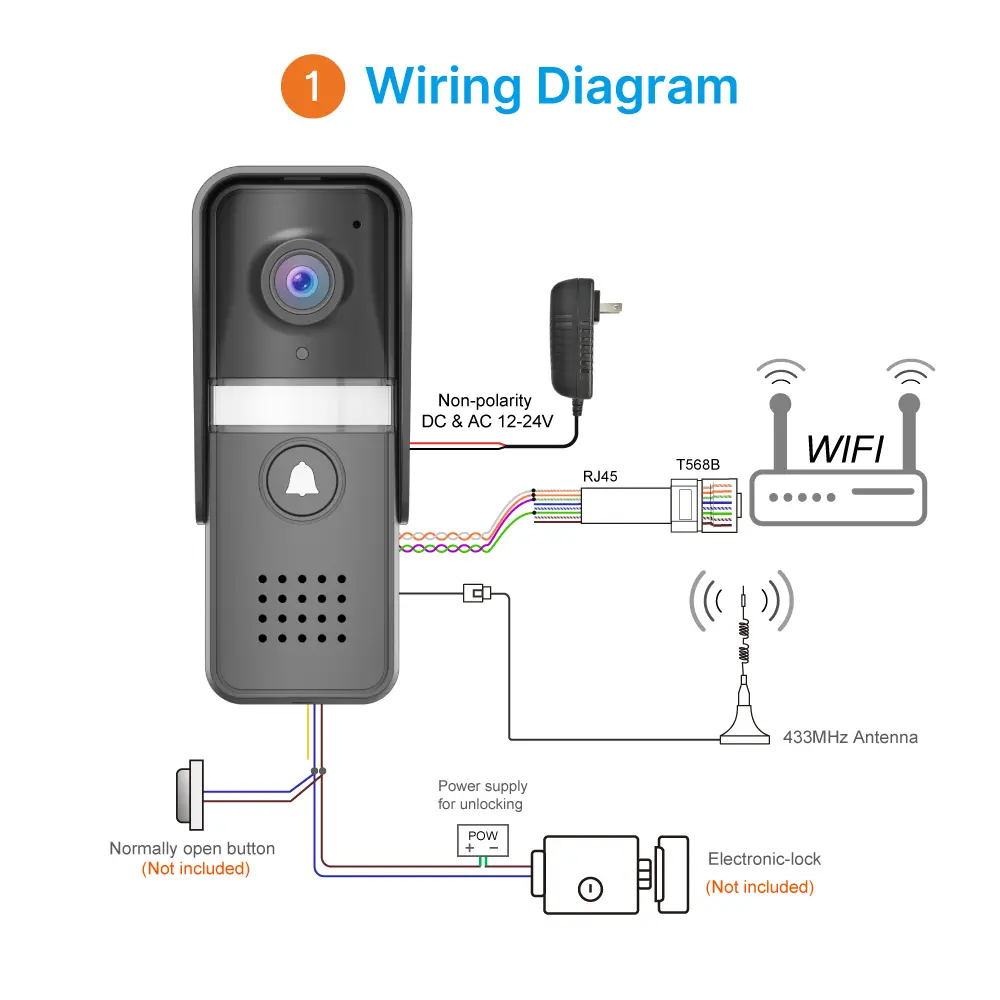 1 Wiring Diagram

Non-polarity
DC & AC 12-24V

RJ45

T568B

WIFI

433MHz Antenna

Power supply
for unlocking

POW
+ −

Normally open button
(Not included)

Electronic-lock
(Not included)