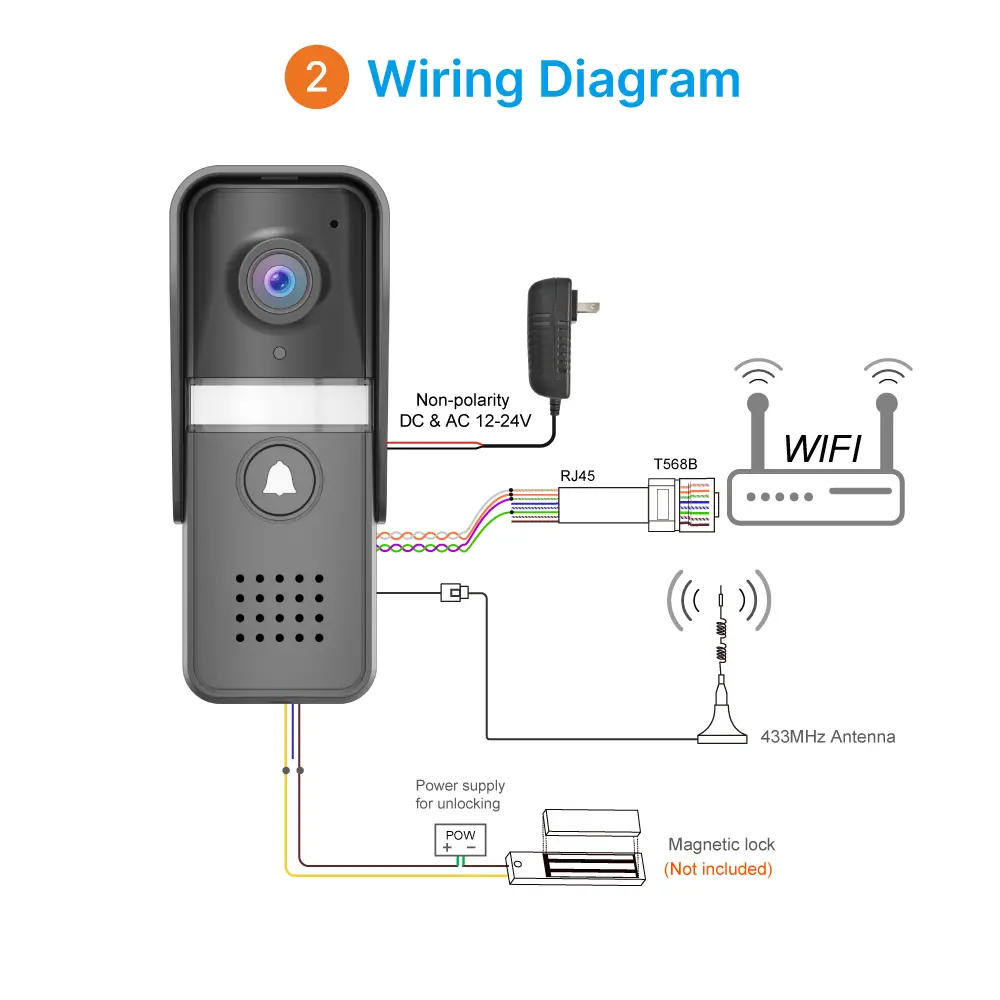 2 Wiring Diagram

Non-polarity
DC & AC 12-24V

RJ45
T568B

WIFI

433MHz Antenna

Power supply
for unlocking

POW
+ −

Magnetic lock
(Not included)