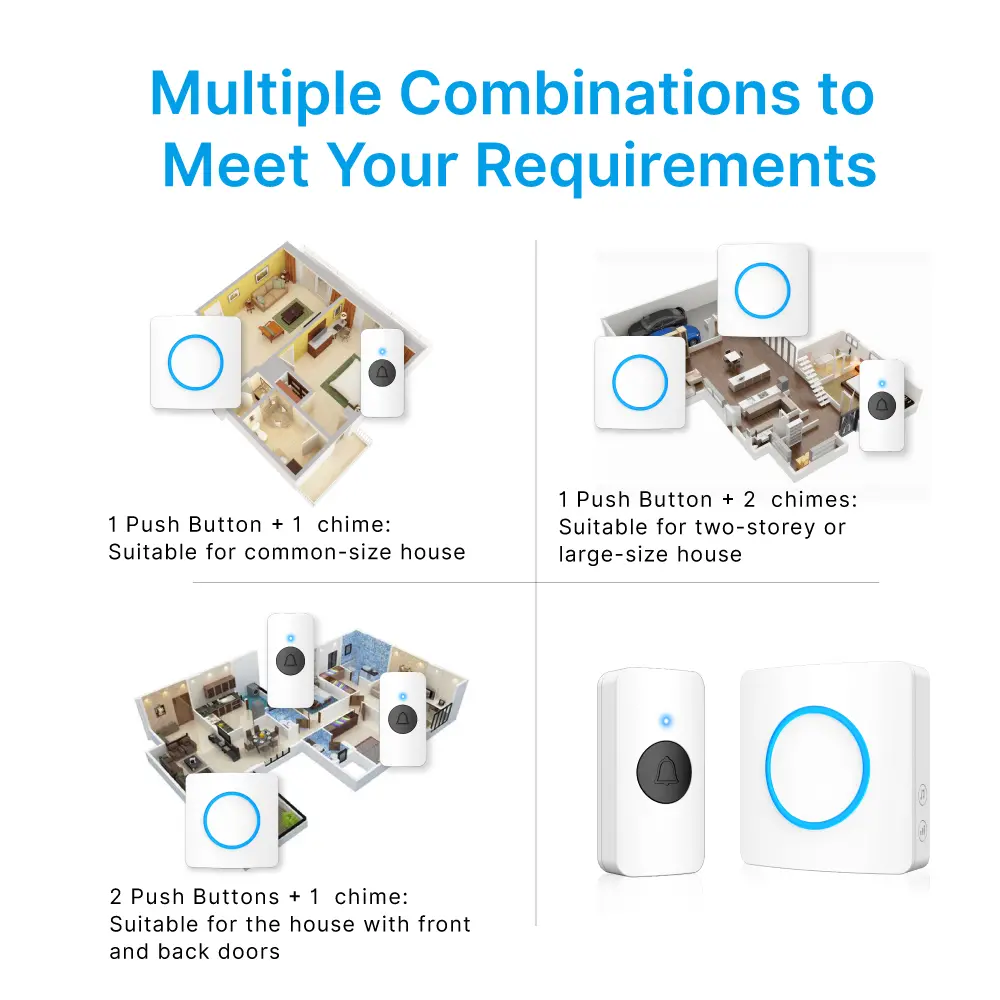 Multiple Combinations to Meet Your Requirements

1 Push Button + 1 chime:
Suitable for common-size house

1 Push Button + 2 chimes:
Suitable for two-storey or large-size house

2 Push Buttons + 1 chime:
Suitable for the house with front and back doors