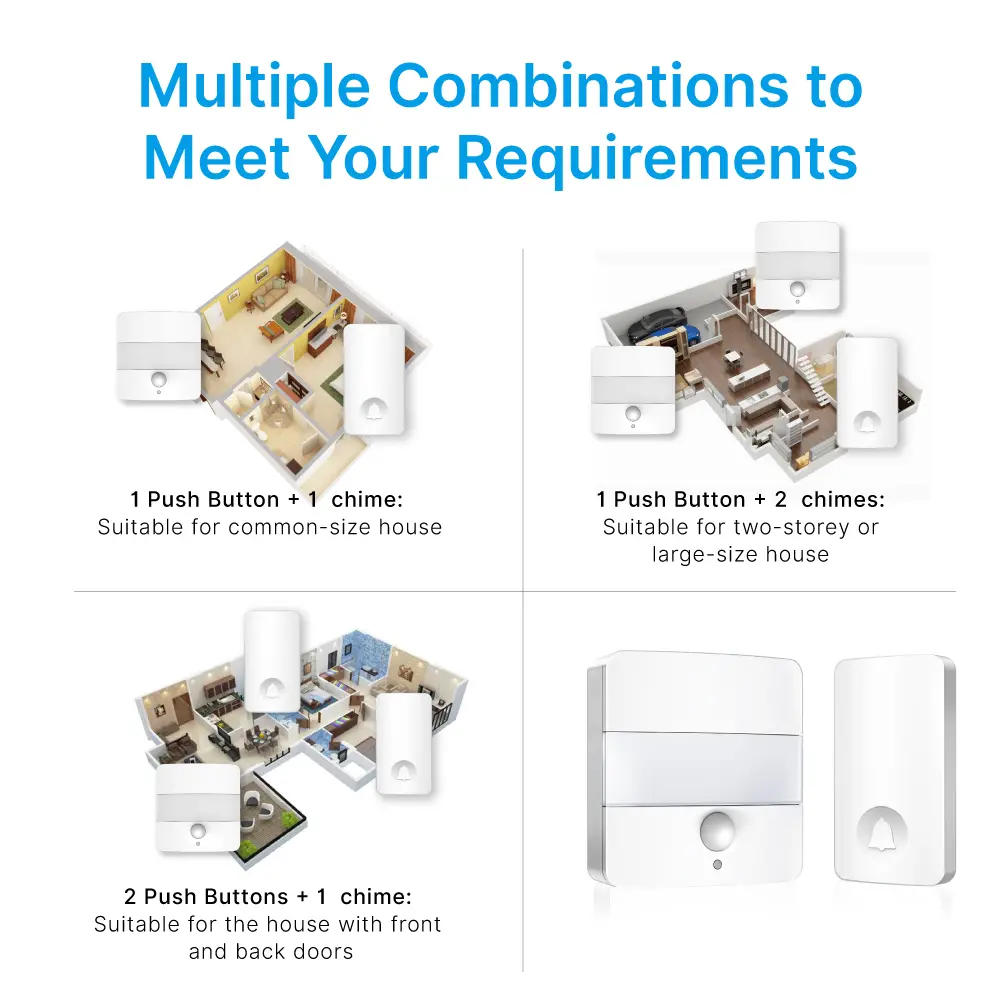 Multiple Combinations to Meet Your Requirements

1 Push Button + 1 chime:
Suitable for common-size house

1 Push Button + 2 chimes:
Suitable for two-storey or large-size house

2 Push Buttons + 1 chime:
Suitable for the house with front and back doors