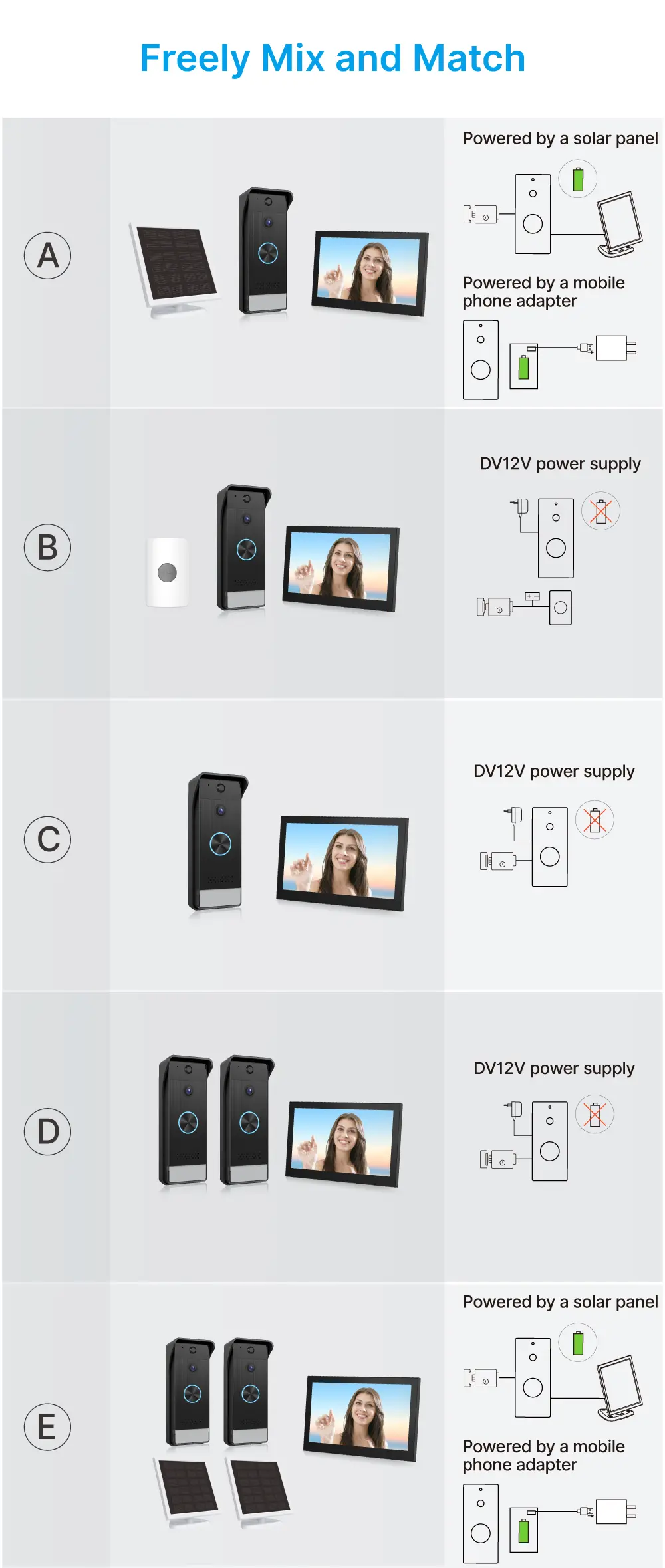 Freely Mix and Match

A

Powered by a solar panel

Powered by a mobile phone adapter

B

DV12V power supply

C

DV12V power supply

D

DV12V power supply

E

Powered by a solar panel

Powered by a mobile phone adapter