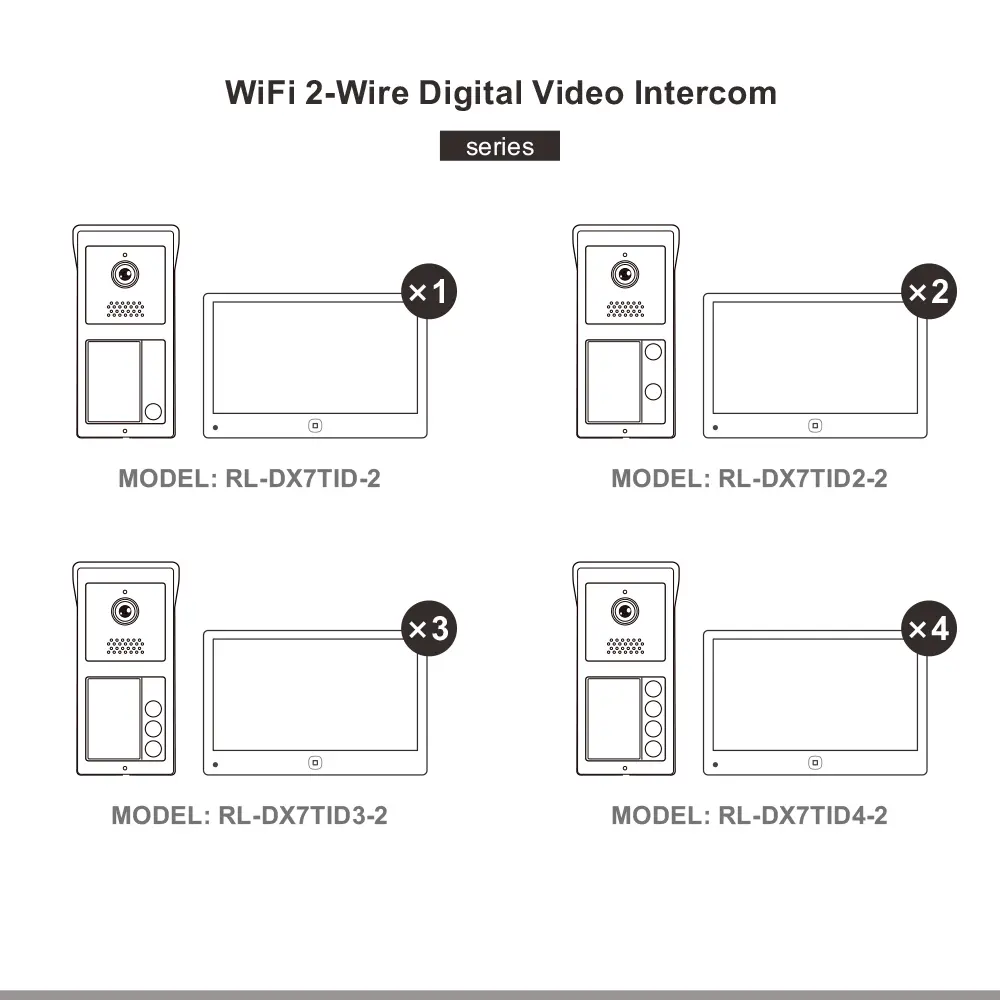 WiFi 2-Wire Digital Video Intercom

series

×1

MODEL: RL-DX7TID-2

×2

MODEL: RL-DX7TID2-2

×3

MODEL: RL-DX7TID3-2

×4

MODEL: RL-DX7TID4-2