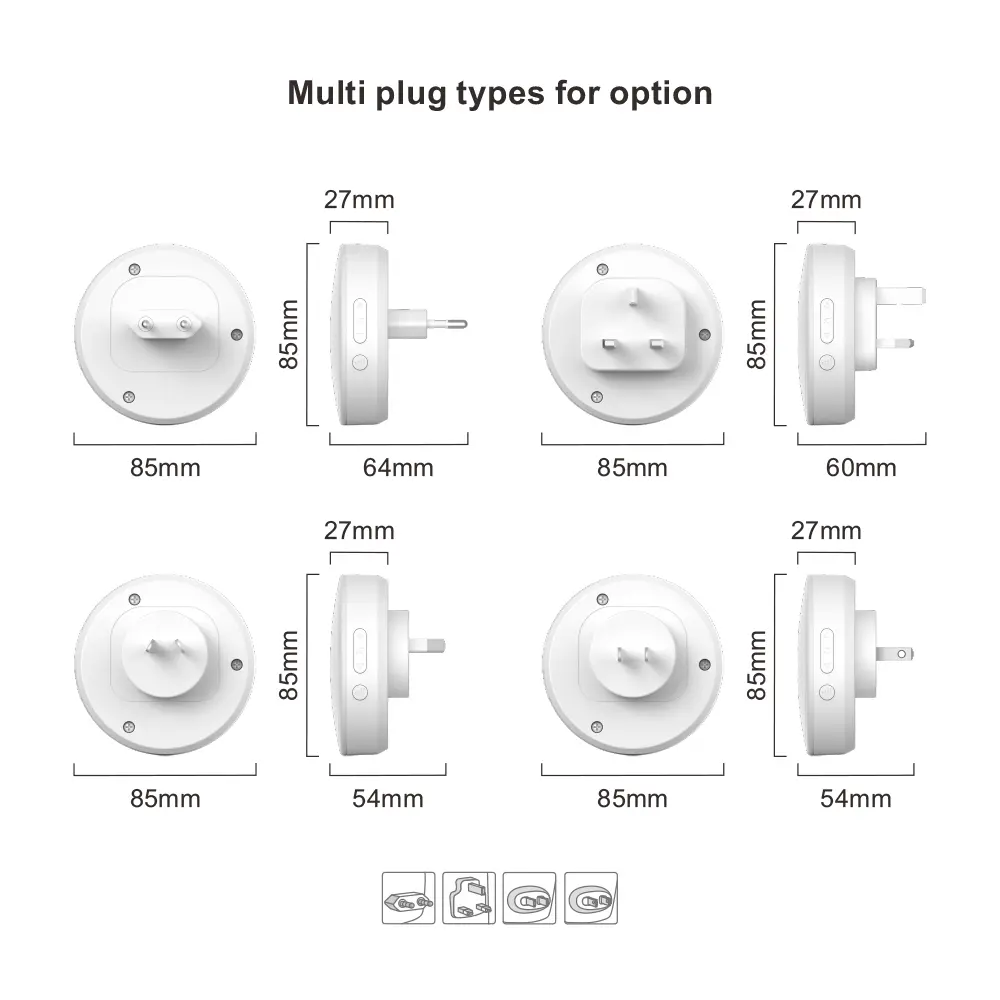 Multi plug types for option

27mm
85mm
85mm
64mm

27mm
85mm
85mm
60mm

27mm
85mm
85mm
54mm

27mm
85mm
85mm
54mm