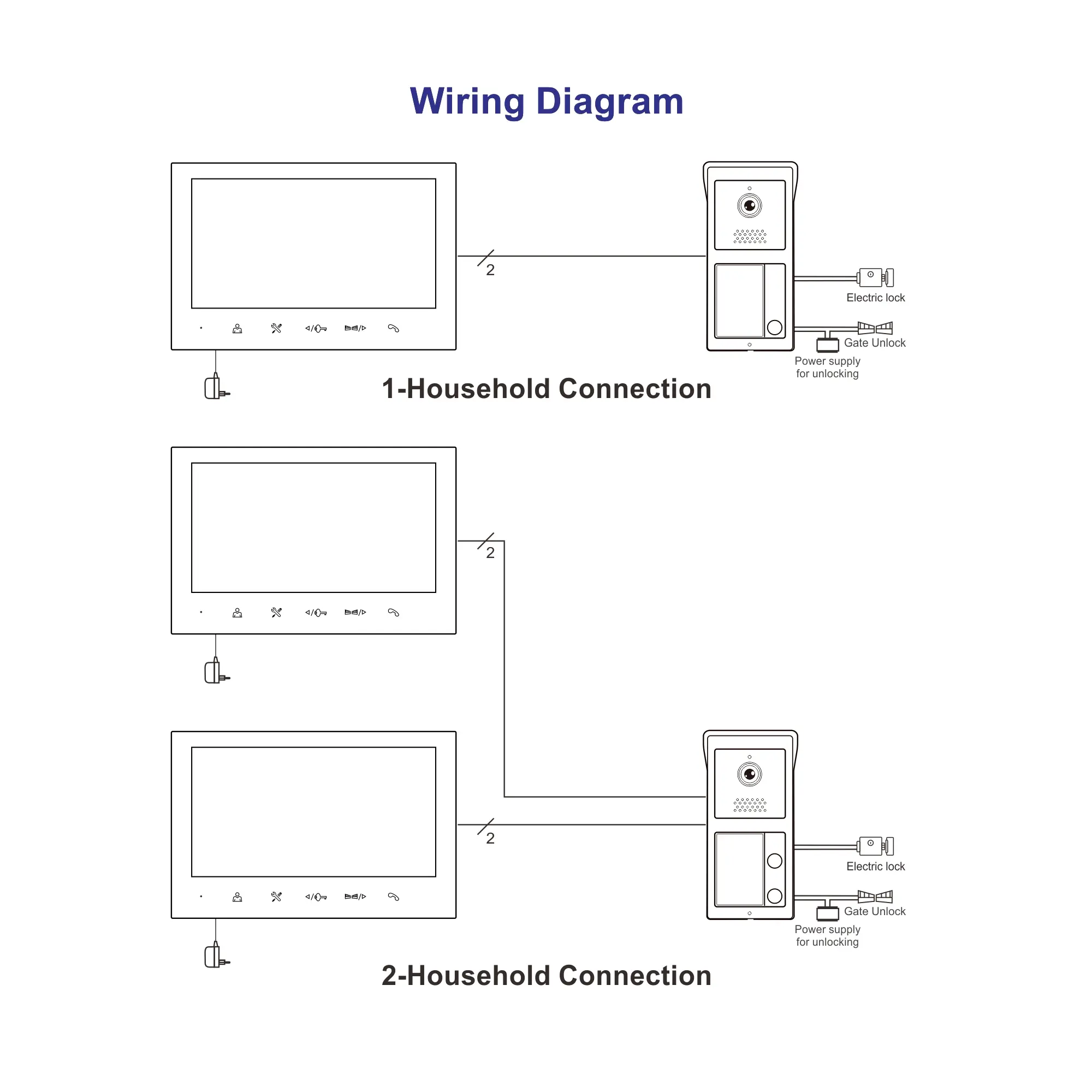 Wiring Diagram

2

Electric lock

Gate Unlock

Power supply for unlocking

1-Household Connection

2

2

Electric lock

Gate Unlock

Power supply for unlocking

2-Household Connection