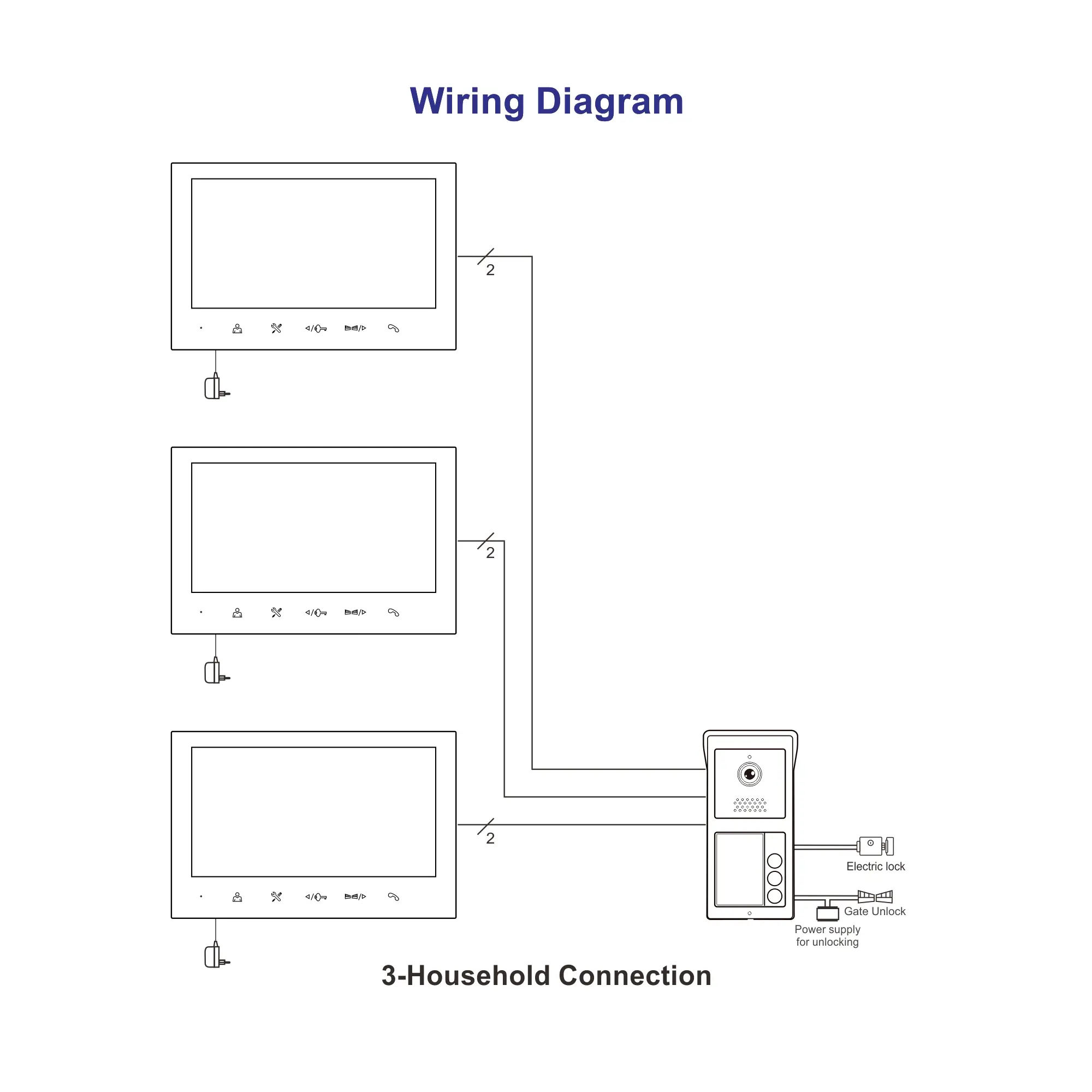 Wiring Diagram

2

2

2

Electric lock

Gate Unlock

Power supply for unlocking

3-Household Connection