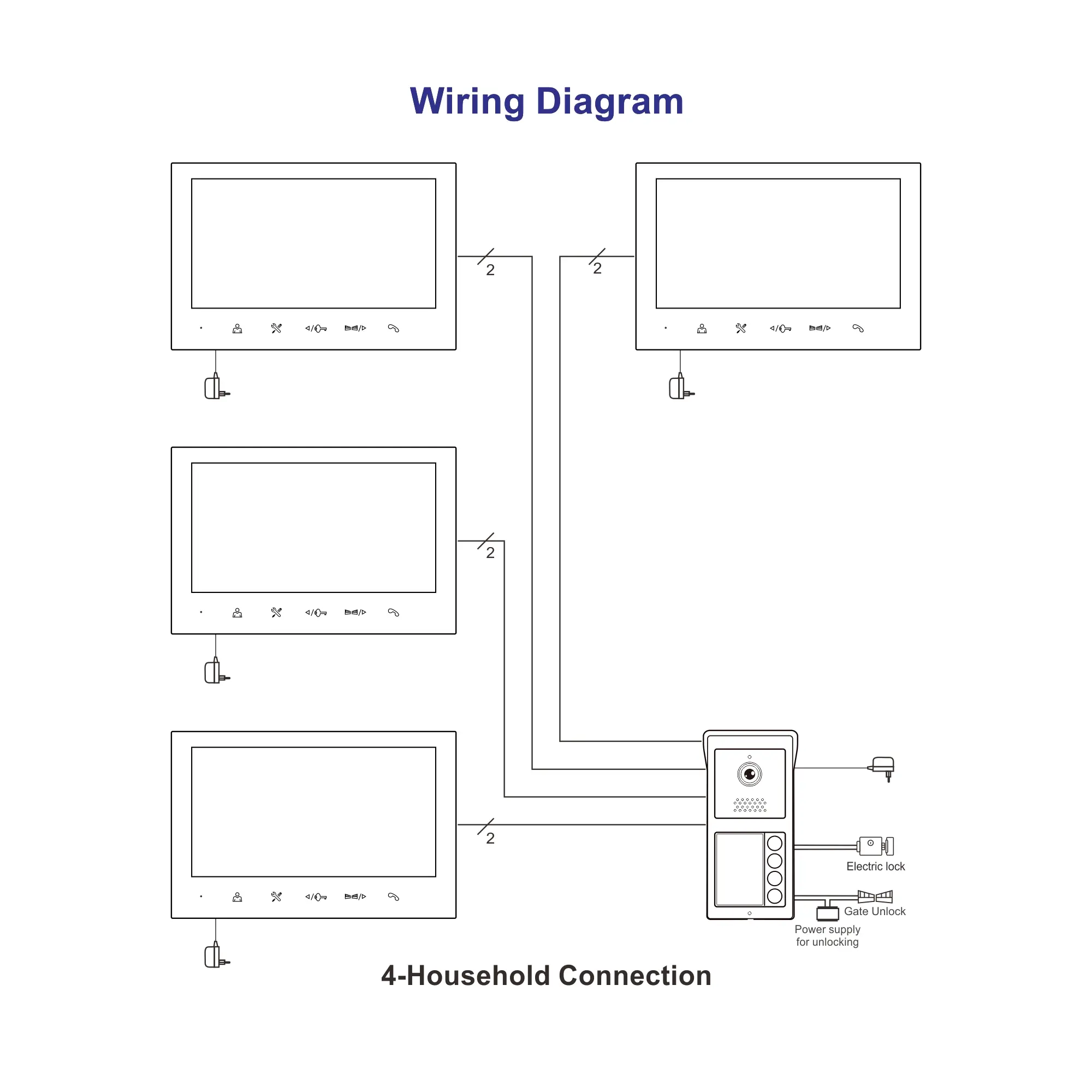 Wiring Diagram

2

2

2

2

Electric lock

Gate Unlock

Power supply for unlocking

4-Household Connection