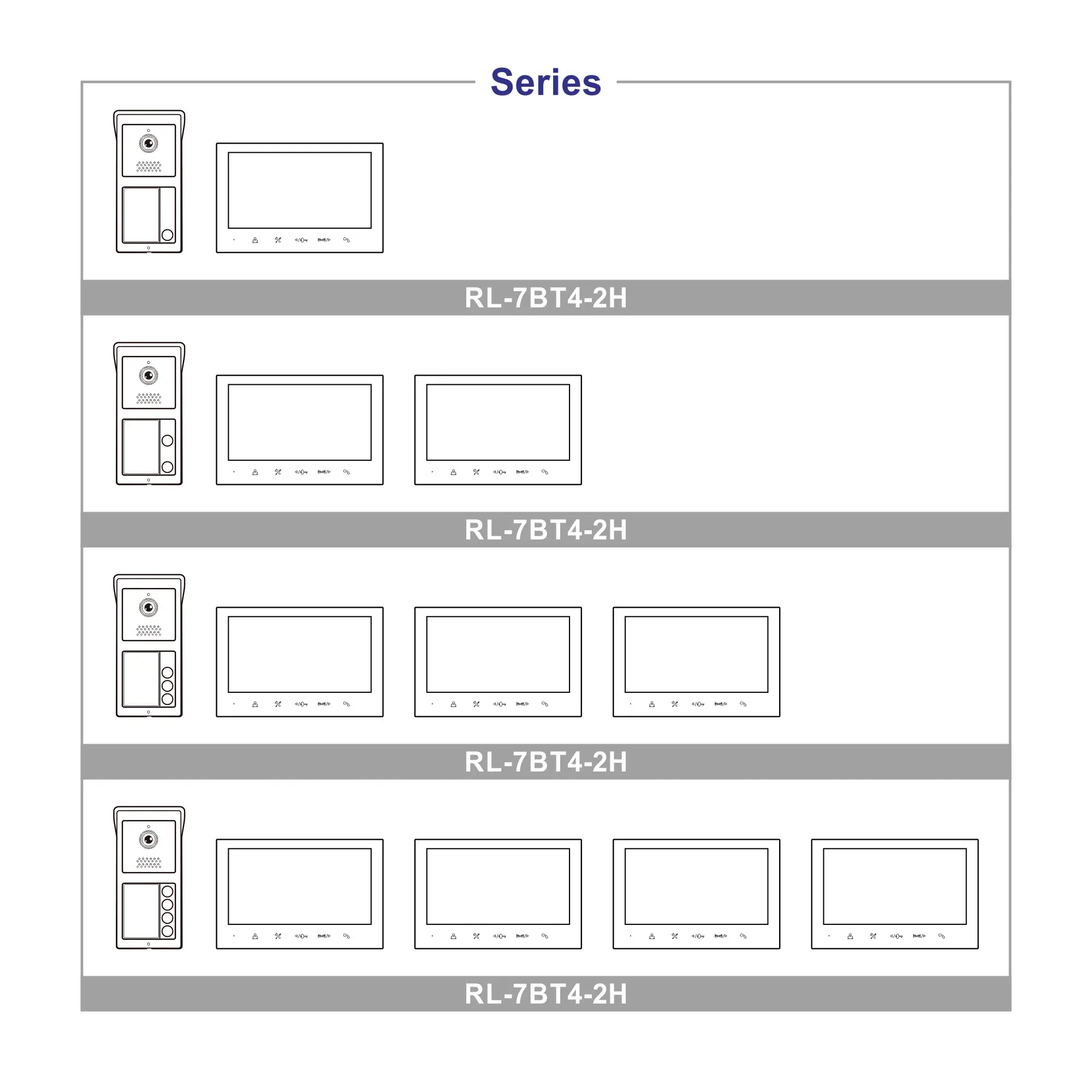 Series

RL-7BT4-2H

RL-7BT4-2H

RL-7BT4-2H

RL-7BT4-2H