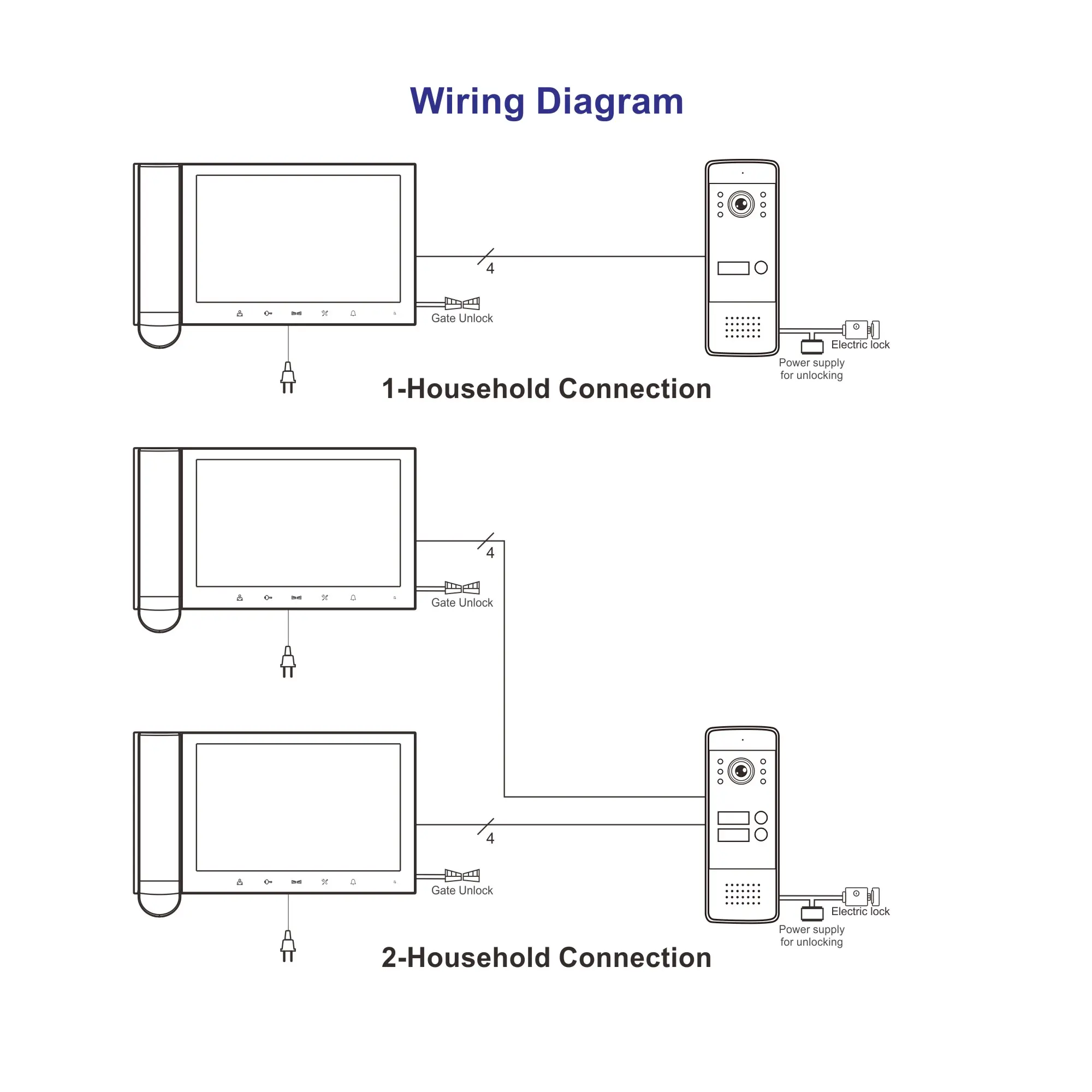 Wiring Diagram

4

Gate Unlock

Electric lock

Power supply for unlocking

1-Household Connection

4

Gate Unlock

4

Gate Unlock

Electric lock

Power supply for unlocking

2-Household Connection