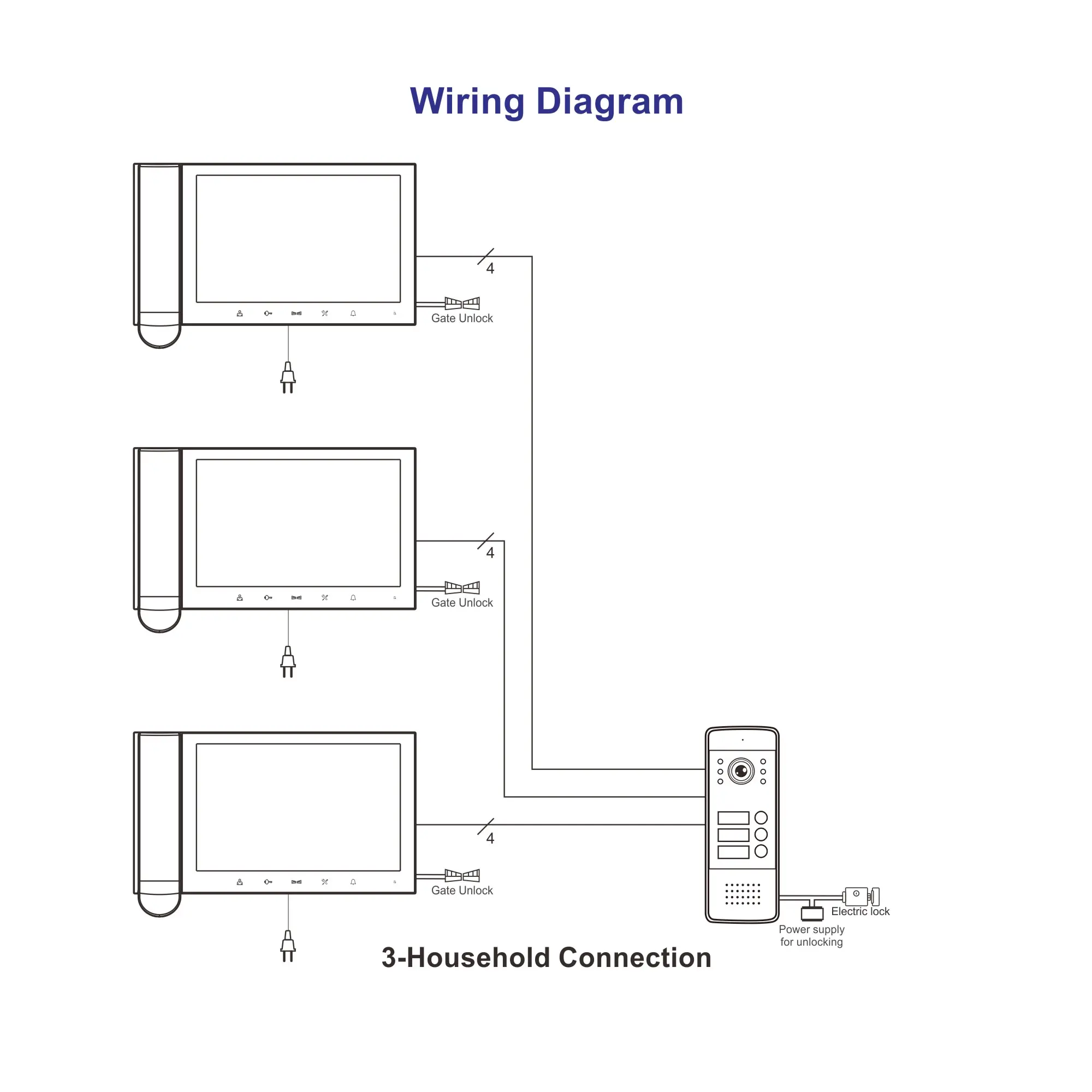 Wiring Diagram

4

Gate Unlock

4

Gate Unlock

4

Gate Unlock

Electric lock

Power supply for unlocking

3-Household Connection