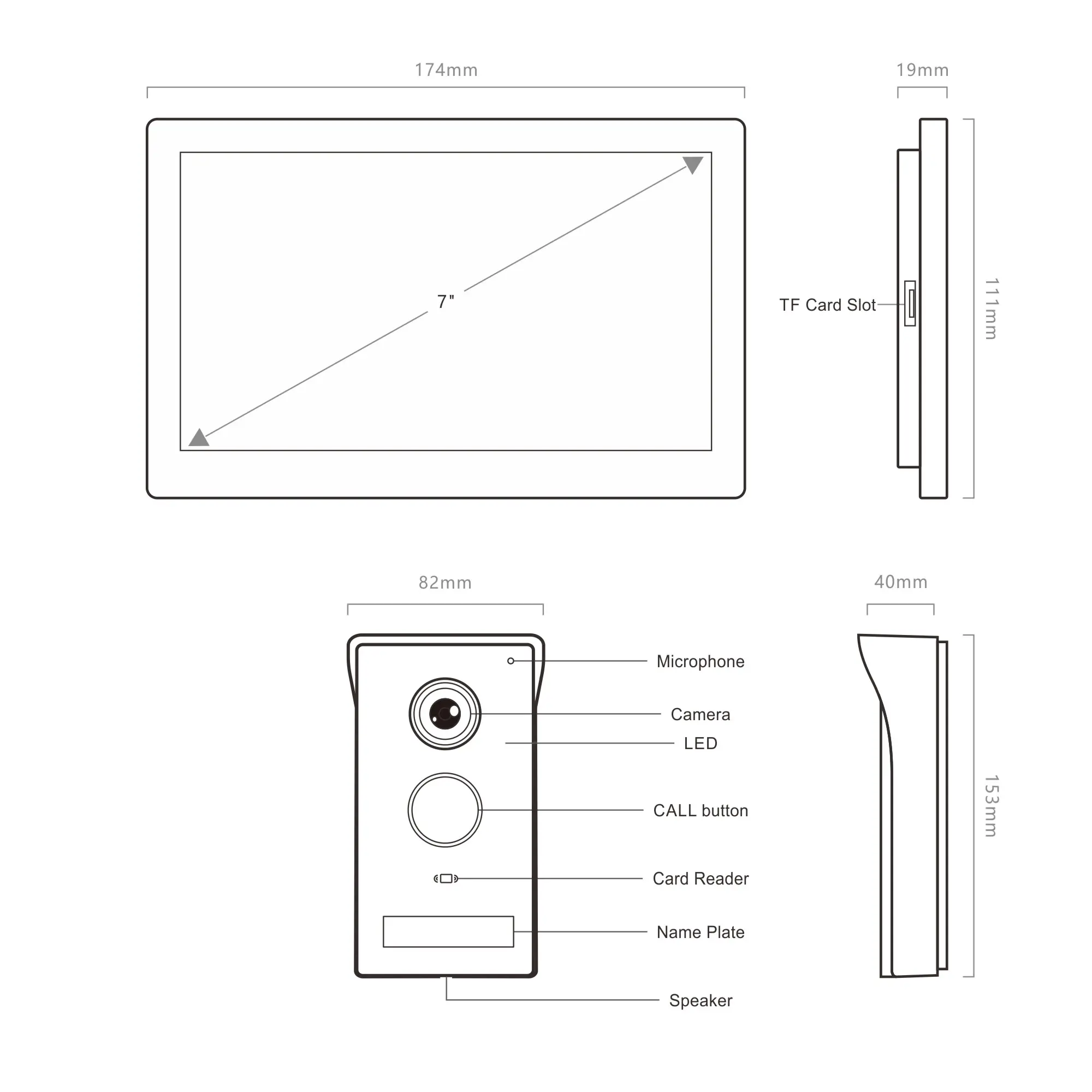 174mm

19mm

7"

TF Card Slot

111mm

82mm

40mm

Microphone

Camera

LED

CALL button

Card Reader

Name Plate

Speaker

153mm